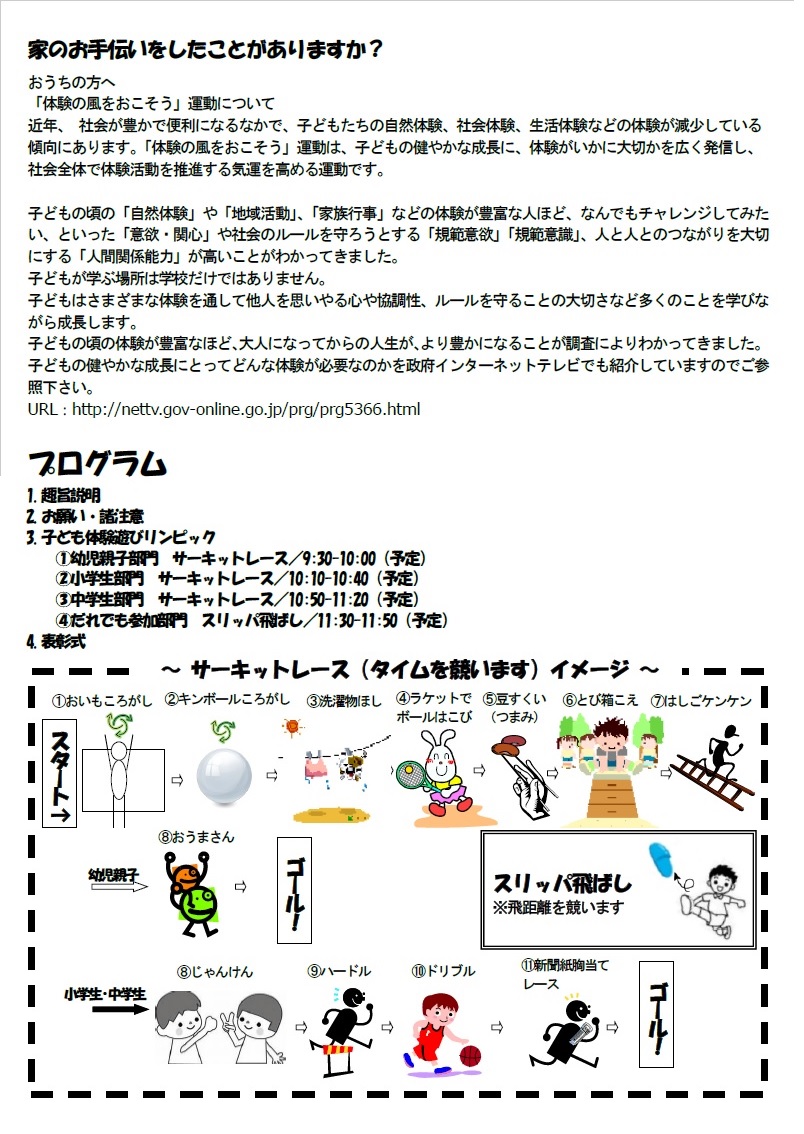 家のお手伝いをしたことがありますか？

おうちの方へ
「体験の風をおこそう」運動について
近年、 社会が豊かで便利になるなかで、子どもたちの自然体験、社会体験、生活体験などの体験が減少している傾向にあります。「体験の風をおこそう」運動は、子どもの健やかな成長に、体験がいかに大切かを広く発信し、社会全体で体験活動を推進する気運を高める運動です。

子どもの頃の「自然体験」や「地域活動」、「家族行事」などの体験が豊富な人ほど、なんでもチャレンジしてみたい、といった「意欲・関心」や社会のルールを守ろうとする「規範意欲」「規範意識」、人と人とのつながりを大切にする「人間関係能力」が高いことがわかってきました。
子どもが学ぶ場所は学校だけではありません。
子どもはさまざまな体験を通して他人を思いやる心や協調性、ルールを守ることの大切さなど多くのことを学びながら成長します。
子どもの頃の体験が豊富なほど､大人になってからの人生が､より豊かになることが調査によりわかってきました。
子どもの健やかな成長にとってどんな体験が必要なのかを政府インターネットテレビでも紹介していますのでご参照下さい。
URL : http://nettv.gov-online.go.jp/prg/prg5366.html

プログラム
1. 趣旨説明
2. お願い・諸注意
3. 子ども体験遊びリンピック
①幼児親子部門　サーキットレース／9:30-10:00（予定）
②小学生部門　サーキットレース／10:10-10:40（予定）
③中学生部門　サーキットレース／10:50-11:20（予定）
④だれでも参加部門　スリッパ飛ばし／11:30-11:50（予定）
4. 表彰式

～ サーキットレース（タイムを競います）イメージ ～

スタート→
①おいもころがし
②キンボールころがし
③洗濯物ほし
④ラケットでボールはこび
⑤豆すくい（つまみ）
⑥とび箱こえ
⑦はしごケンケン

幼児親子
⑧おうまさん
ゴール!

スリッパ飛ばし
※飛距離を競います

小学生･中学生
⑧じゃんけん
⑨ハードル
⑩ドリブル
⑪新聞紙胸当てレース
ゴール!